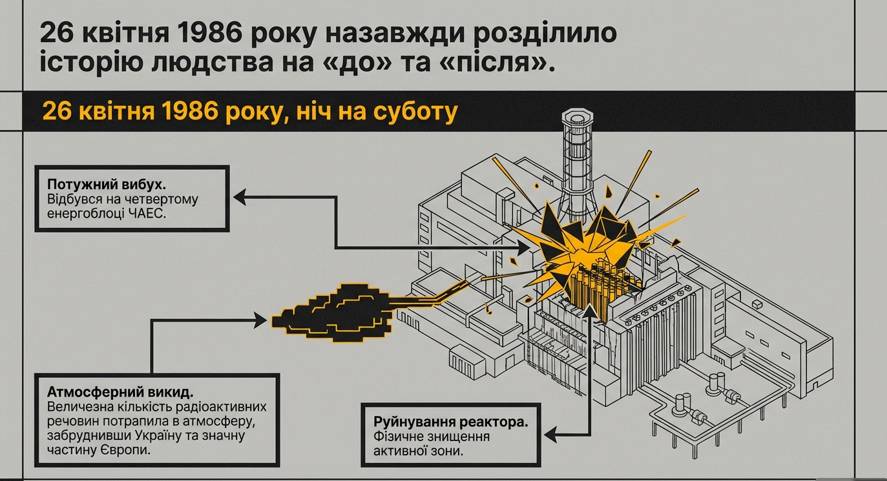 26 квітня 1986 року назавжди розділило історію людства на «до» та «після».

26 квітня 1986 року, ніч на суботу

Потужний вибух.
Відбувся на четвертому енергоблоці ЧАЕС.

Атмосферний викид.
Величезна кількість радіоактивних речовин потрапила в атмосферу, забруднивши Україну та значну частину Європи.

Руйнування реактора.
Фізичне знищення активної зони.